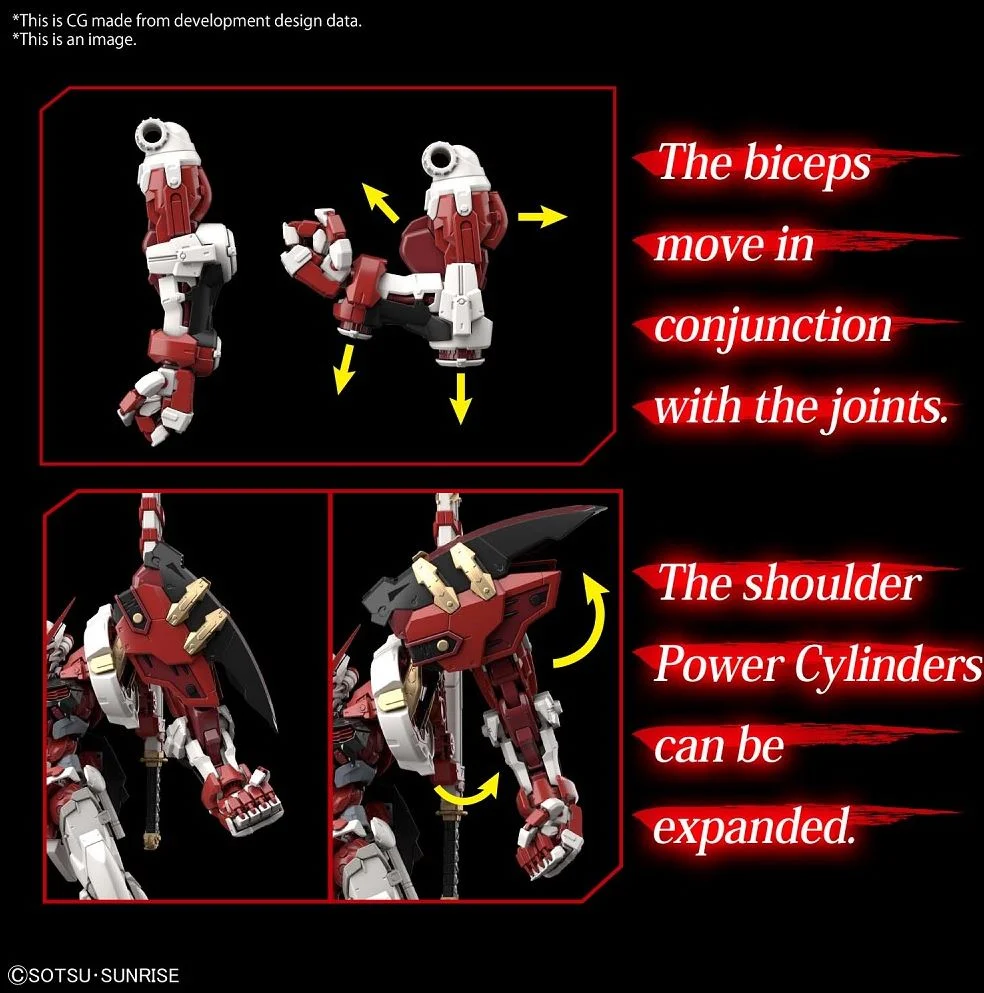 *This is CG made from development design data.
*This is an image.

The biceps move in conjunction with the joints.

The shoulder Power Cylinders can be expanded.

©SOTSU·SUNRISE