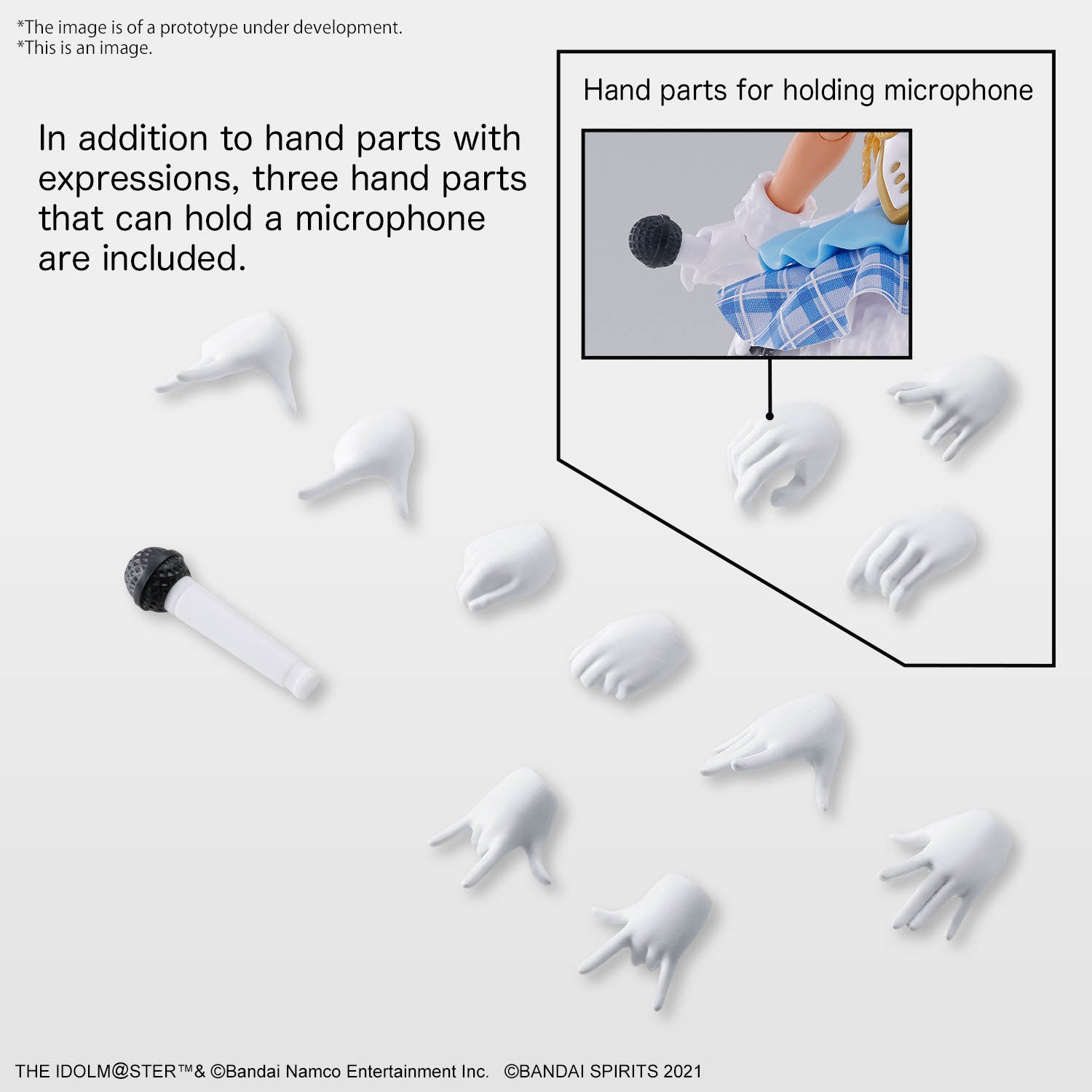 *The image is of a prototype under development.
*This is an image.

In addition to hand parts with expressions, three hand parts that can hold a microphone are included.

Hand parts for holding microphone

THE IDOLM@STER™& ©Bandai Namco Entertainment Inc. ©BANDAI SPIRITS 2021