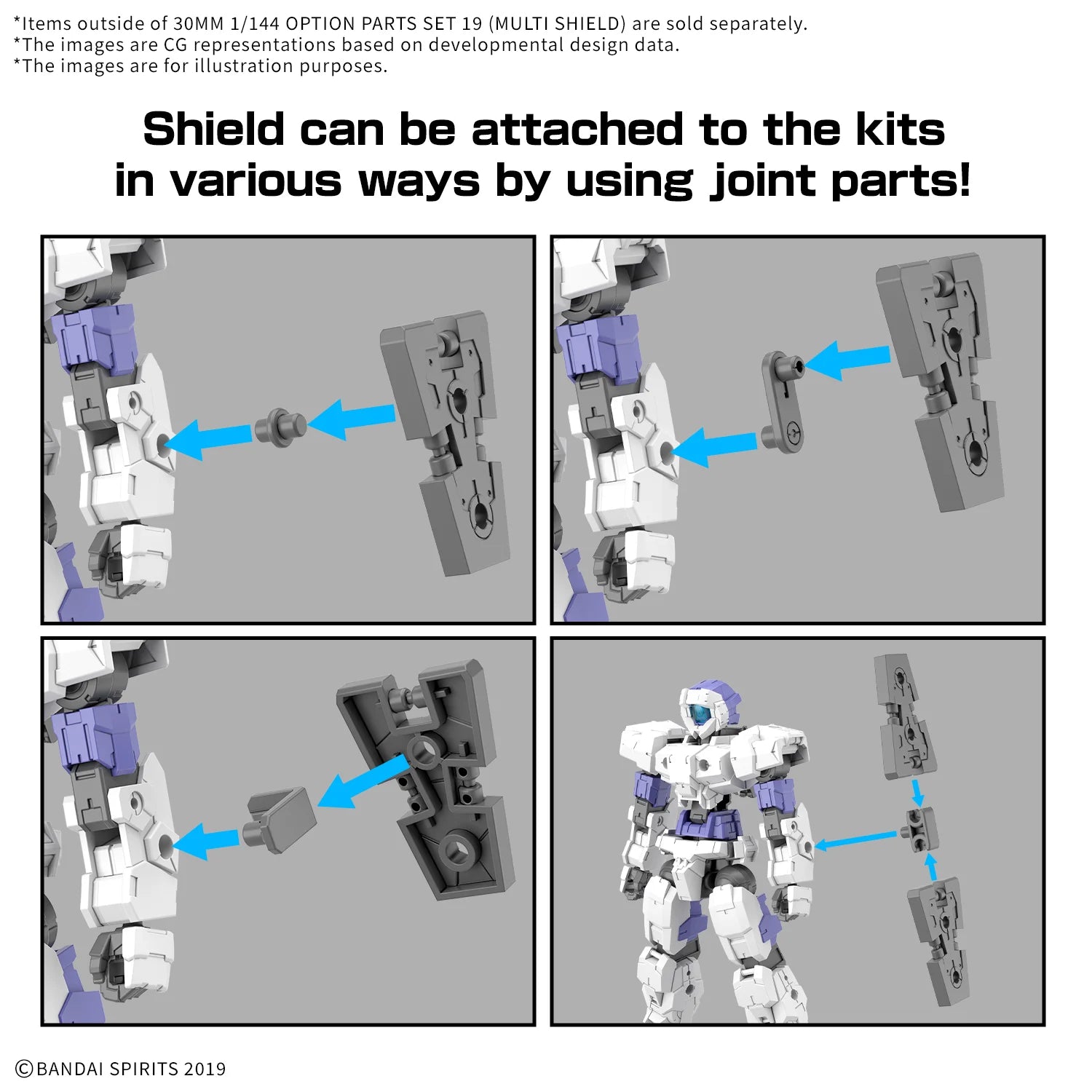 *Items outside of 30MM 1/144 OPTION PARTS SET 19 (MULTI SHIELD) are sold separately.
*The images are CG representations based on developmental design data.
*The images are for illustration purposes.

Shield can be attached to the kits in various ways by using joint parts!

©BANDAI SPIRITS 2019