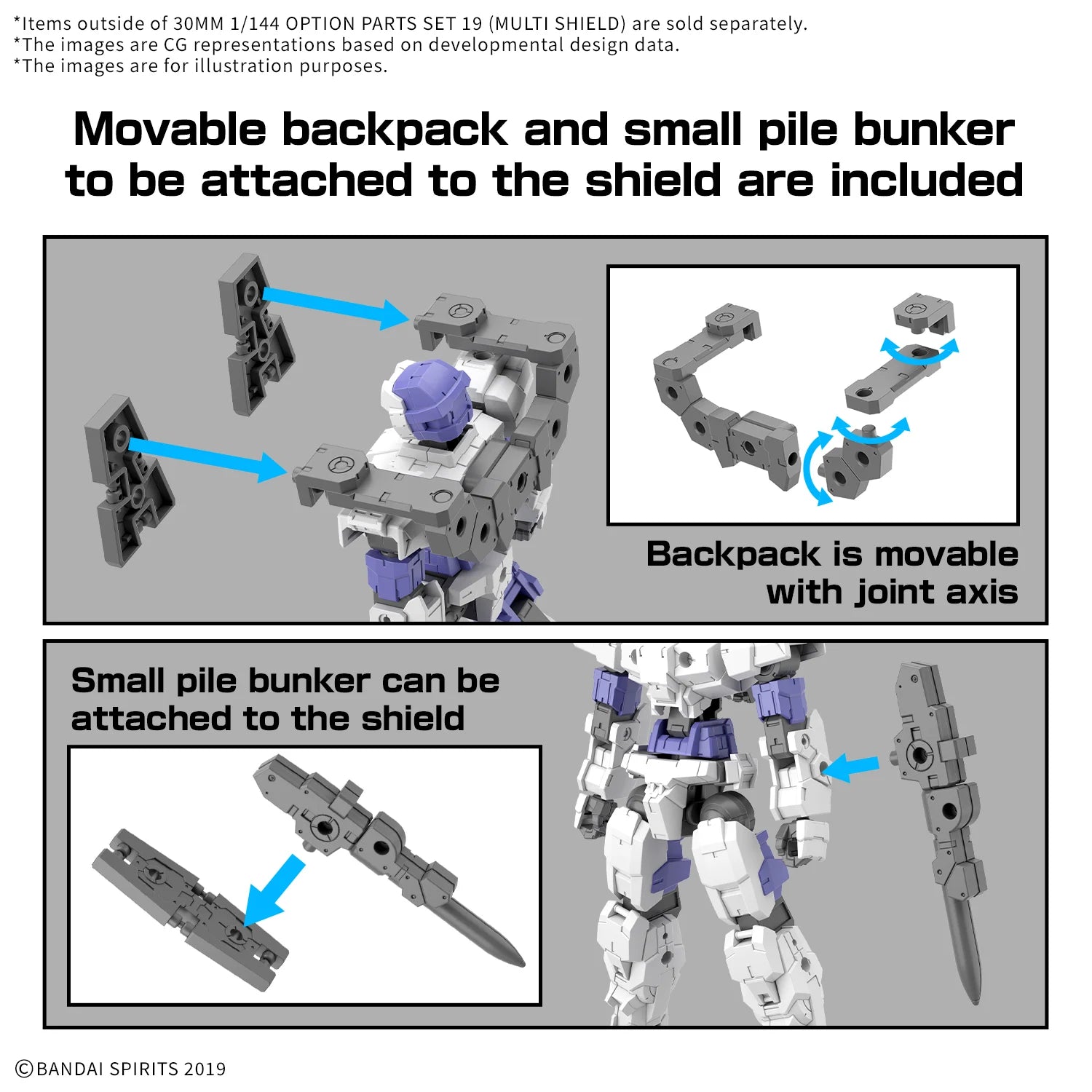 *Items outside of 30MM 1/144 OPTION PARTS SET 19 (MULTI SHIELD) are sold separately.
*The images are CG representations based on developmental design data.
*The images are for illustration purposes.

Movable backpack and small pile bunker to be attached to the shield are included

Backpack is movable with joint axis

Small pile bunker can be attached to the shield

©BANDAI SPIRITS 2019