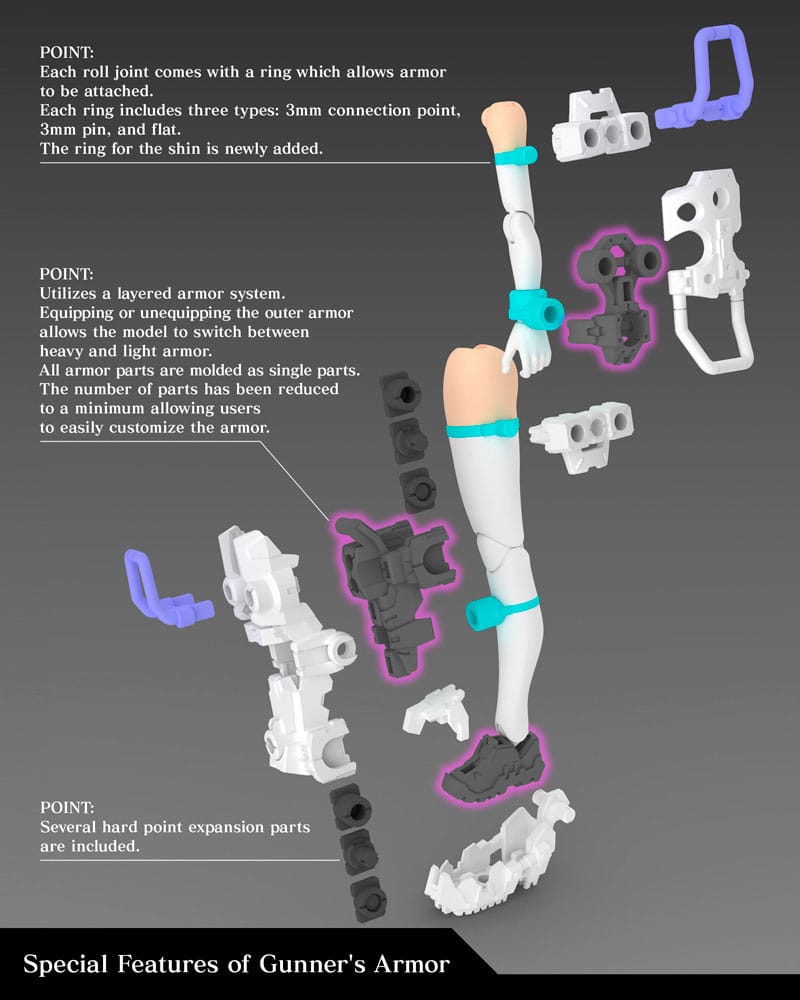 POINT:
Each roll joint comes with a ring which allows armor to be attached.
Each ring includes three types: 3mm connection point, 3mm pin, and flat.
The ring for the shin is newly added.

POINT:
Utilizes a layered armor system.
Equipping or unequipping the outer armor allows the model to switch between heavy and light armor.
All armor parts are molded as single parts.
The number of parts has been reduced to a minimum allowing users to easily customize the armor.

POINT:
Several hard point expansion parts are included.

Special Features of Gunner's Armor