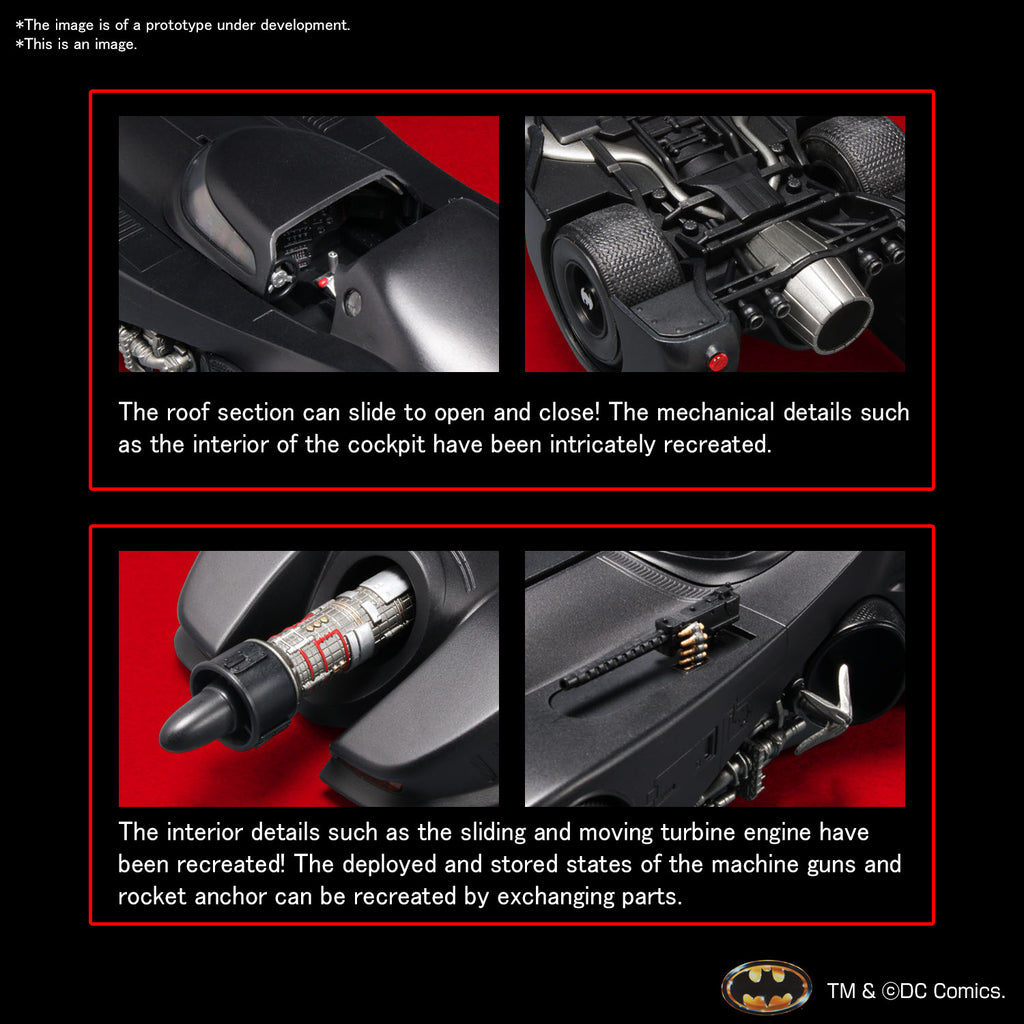 *The image is of a prototype under development.
*This is an image.

The roof section can slide to open and close! The mechanical details such as the interior of the cockpit have been intricately recreated.

The interior details such as the sliding and moving turbine engine have been recreated! The deployed and stored states of the machine guns and rocket anchor can be recreated by exchanging parts.

TM & ©DC Comics.